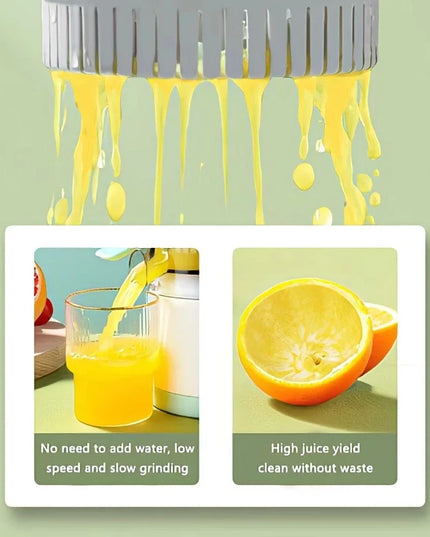 No need to add water, low speed and slow grinding

High juice yield clean without waste