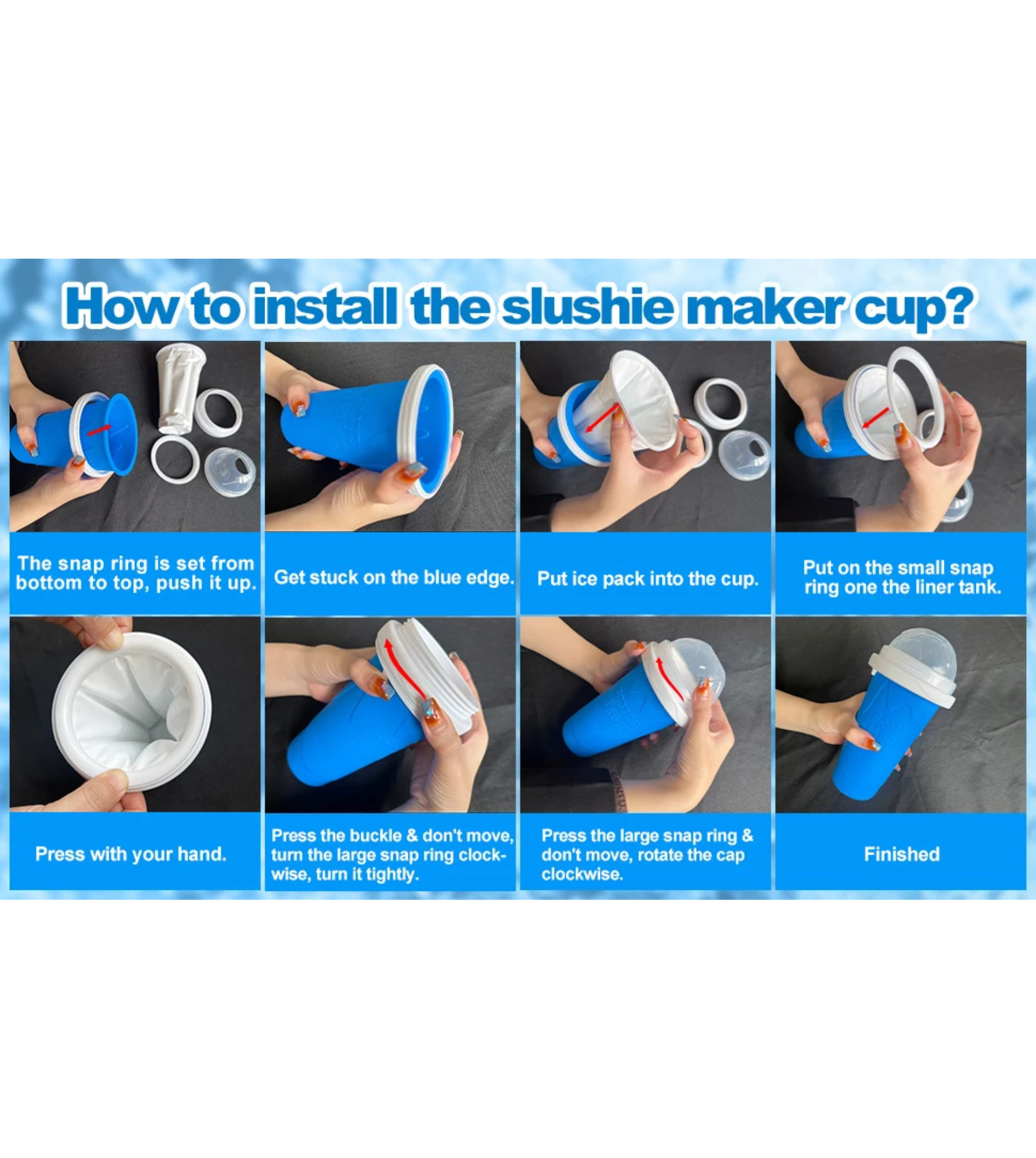 How to install the slushie maker cup?

The snap ring is set from bottom to top, push it up.

Get stuck on the blue edge.

Put ice pack into the cup.

Put on the small snap ring one the liner tank.

Press with your hand.

Press the buckle & don't move, turn the large snap ring clockwise, turn it tightly.

Press the large snap ring & don't move, rotate the cap clockwise.

Finished